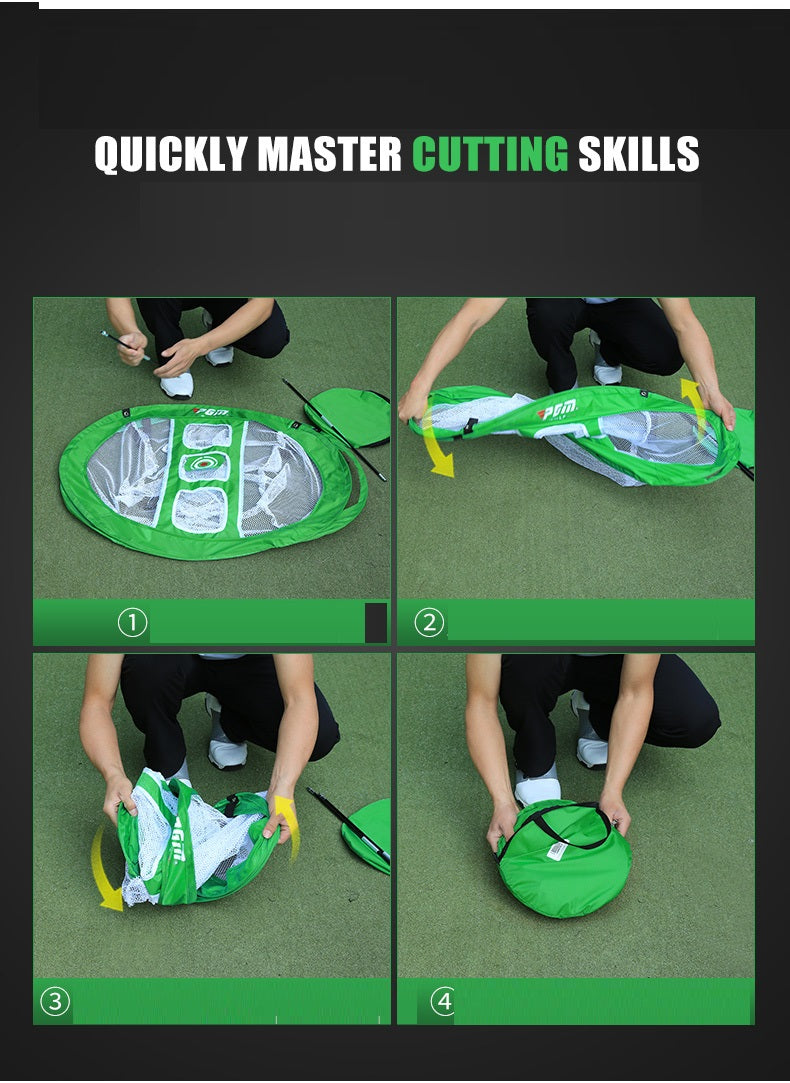 QUICKLY MASTER CUTTING SKILLS

PGM

①

PGM

②

PGM

③

④